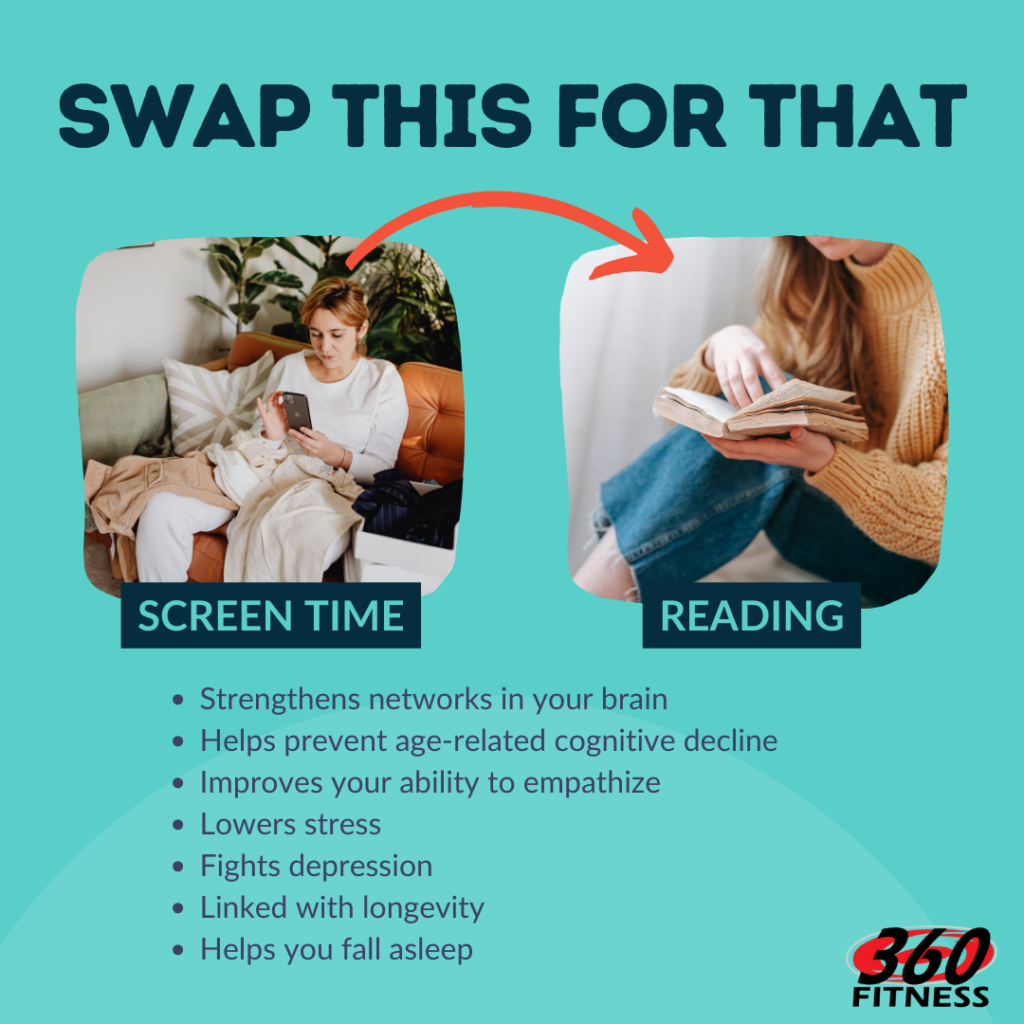 SWAP THIS FOR THAT

SCREEN TIME

READING

- Strengthens networks in your brain
- Helps prevent age-related cognitive decline
- Improves your ability to empathize
- Lowers stress
- Fights depression
- Linked with longevity
- Helps you fall asleep

360 FITNESS